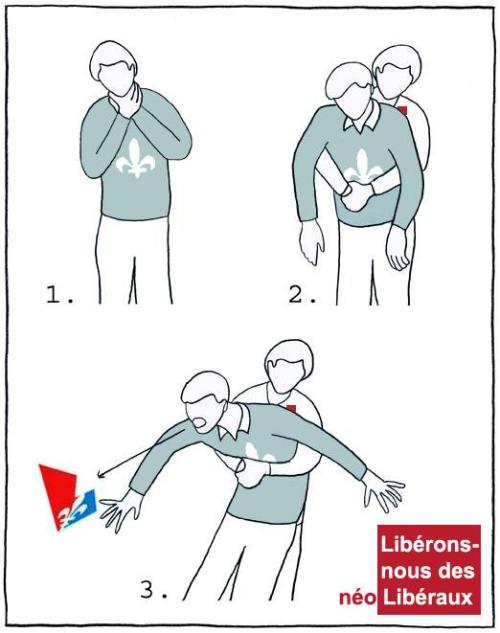 1.

2.

3.

Libérons-nous des néo Libéraux